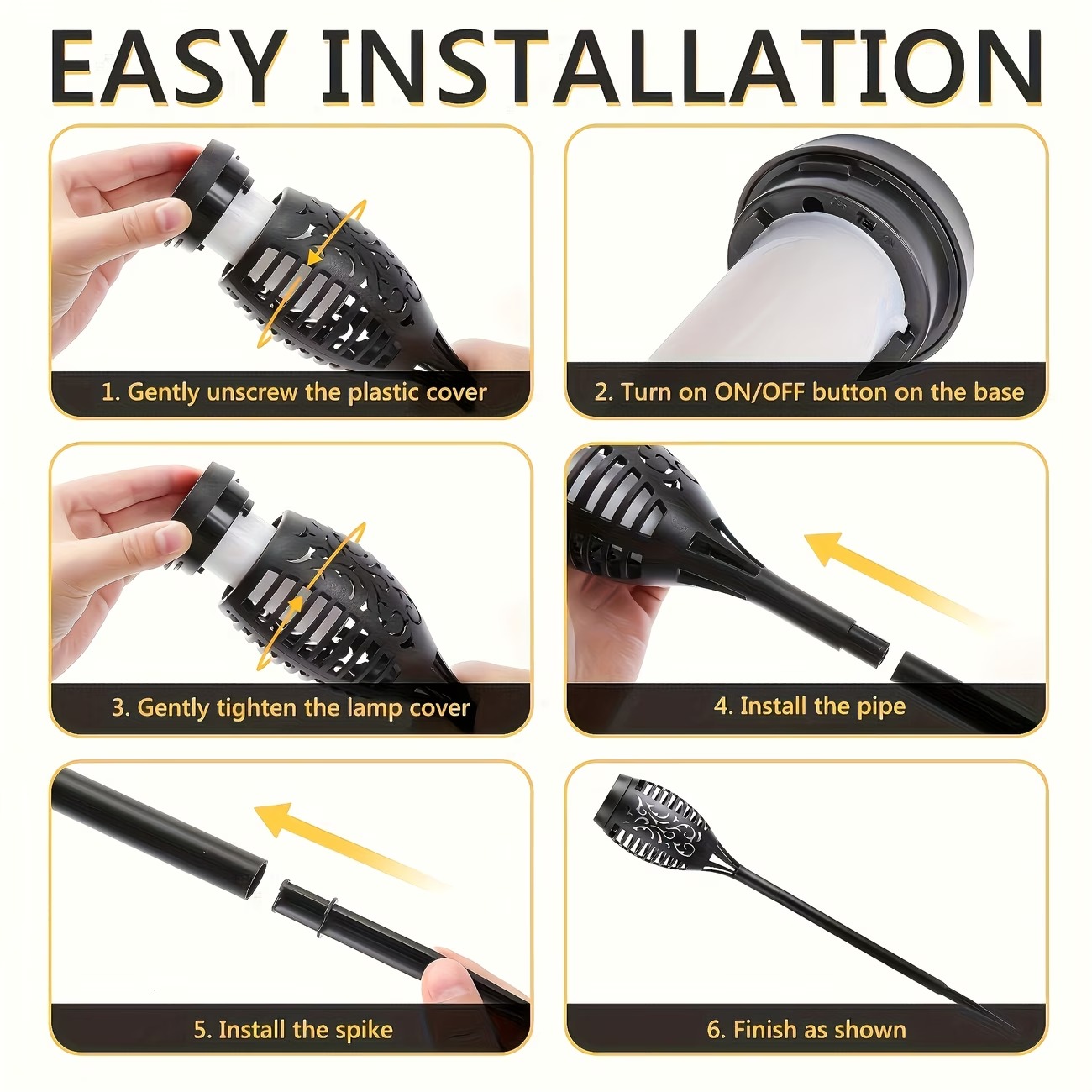 EASY INSTALLATION

1. Gently unscrew the plastic cover

2. Turn on ON/OFF button on the base

3. Gently tighten the lamp cover

4. Install the pipe

5. Install the spike

6. Finish as shown